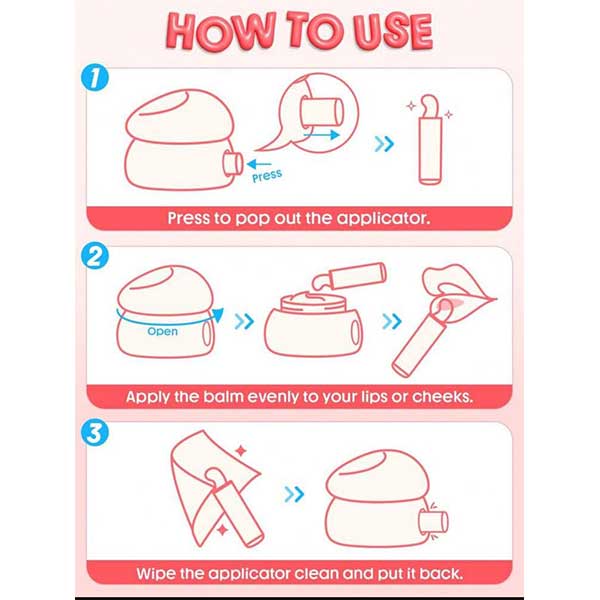 HOW TO USE

1

Press

Press to pop out the applicator.

2

Open

Apply the balm evenly to your lips or cheeks.

3

Wipe the applicator clean and put it back.