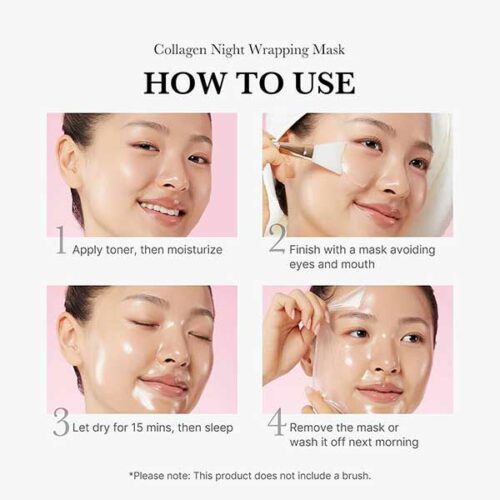 Collagen Night Wrapping Mask

HOW TO USE

1 Apply toner, then moisturize

2 Finish with a mask avoiding eyes and mouth

3 Let dry for 15 mins, then sleep

4 Remove the mask or wash it off next morning

*Please note: This product does not include a brush.