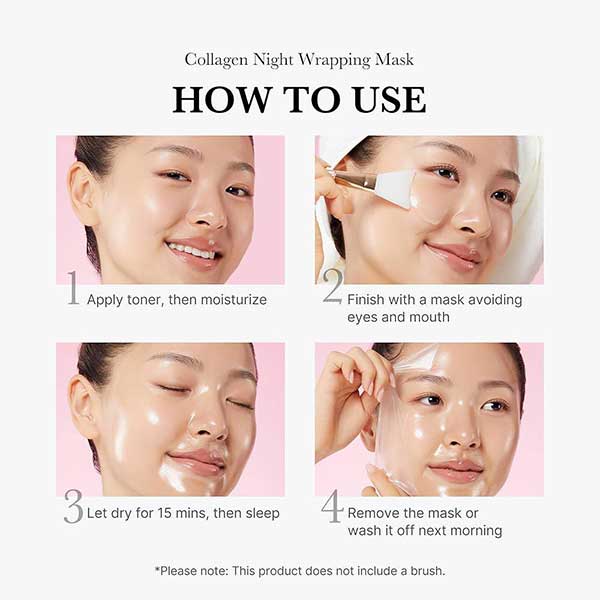 Collagen Night Wrapping Mask

HOW TO USE

1 Apply toner, then moisturize

2 Finish with a mask avoiding eyes and mouth

3 Let dry for 15 mins, then sleep

4 Remove the mask or wash it off next morning

*Please note: This product does not include a brush.